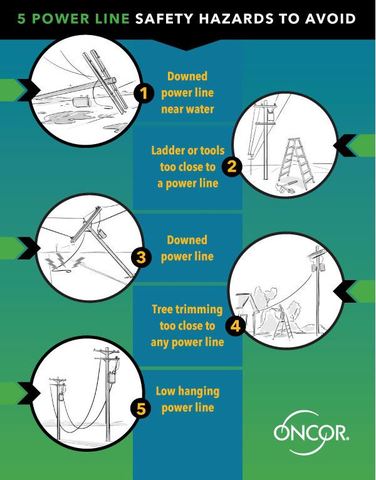 5 POWER LINE SAFETY HAZARDS TO AVOID

1 Downed power line near water

2 Ladder or tools too close to a power line

3 Downed power line

4 Tree trimming too close to any power line

5 Low hanging power line

ONCOR.